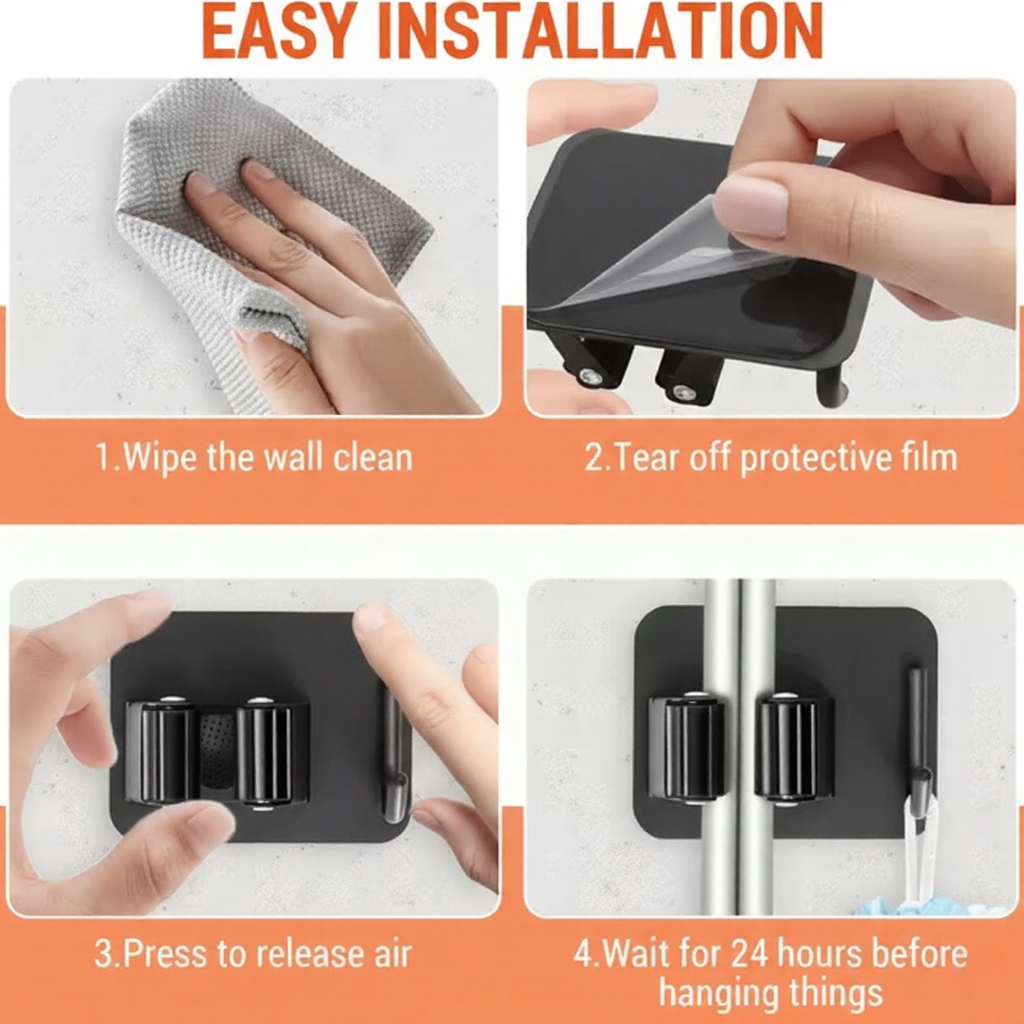 EASY INSTALLATION

1.Wipe the wall clean

2.Tear off protective film

3.Press to release air

4.Wait for 24 hours before hanging things