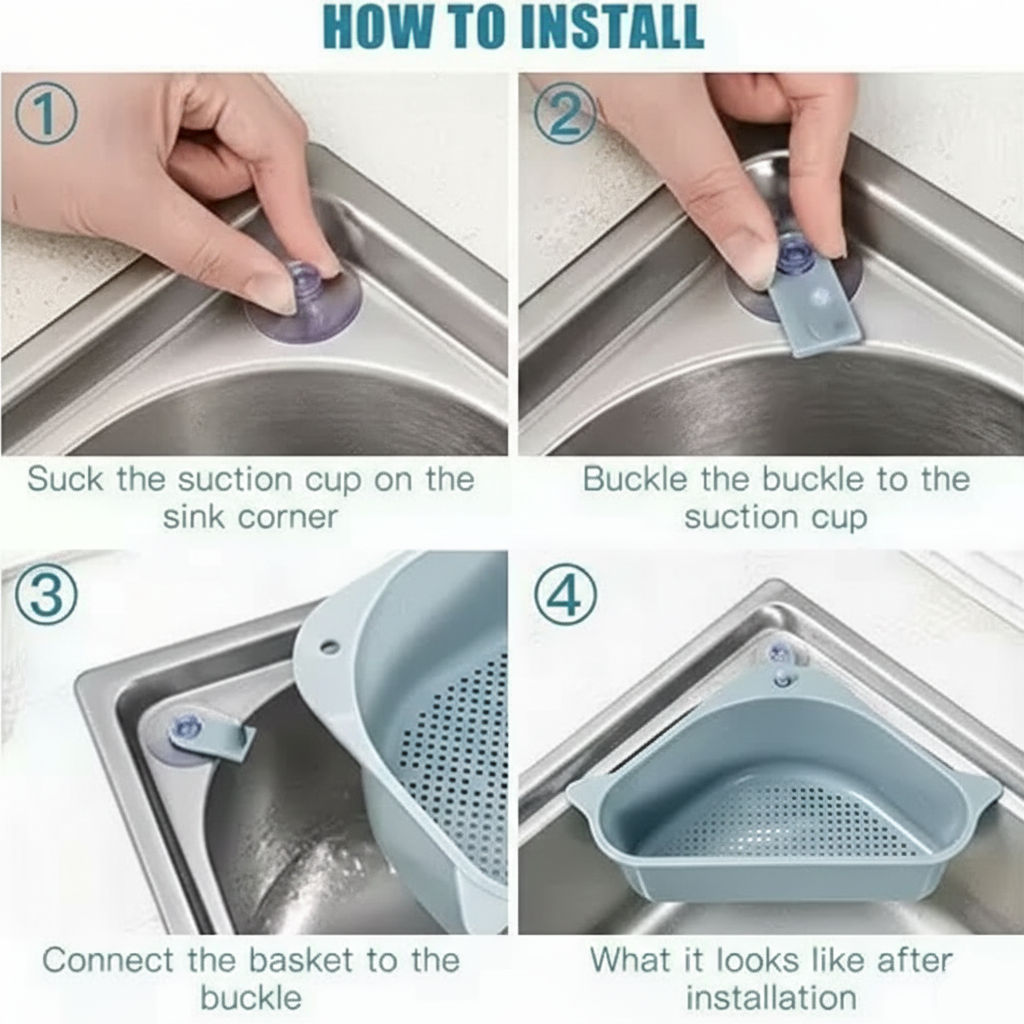 HOW TO INSTALL

①
Suck the suction cup on the sink corner

②
Buckle the buckle to the suction cup

③
Connect the basket to the buckle

④
What it looks like after installation