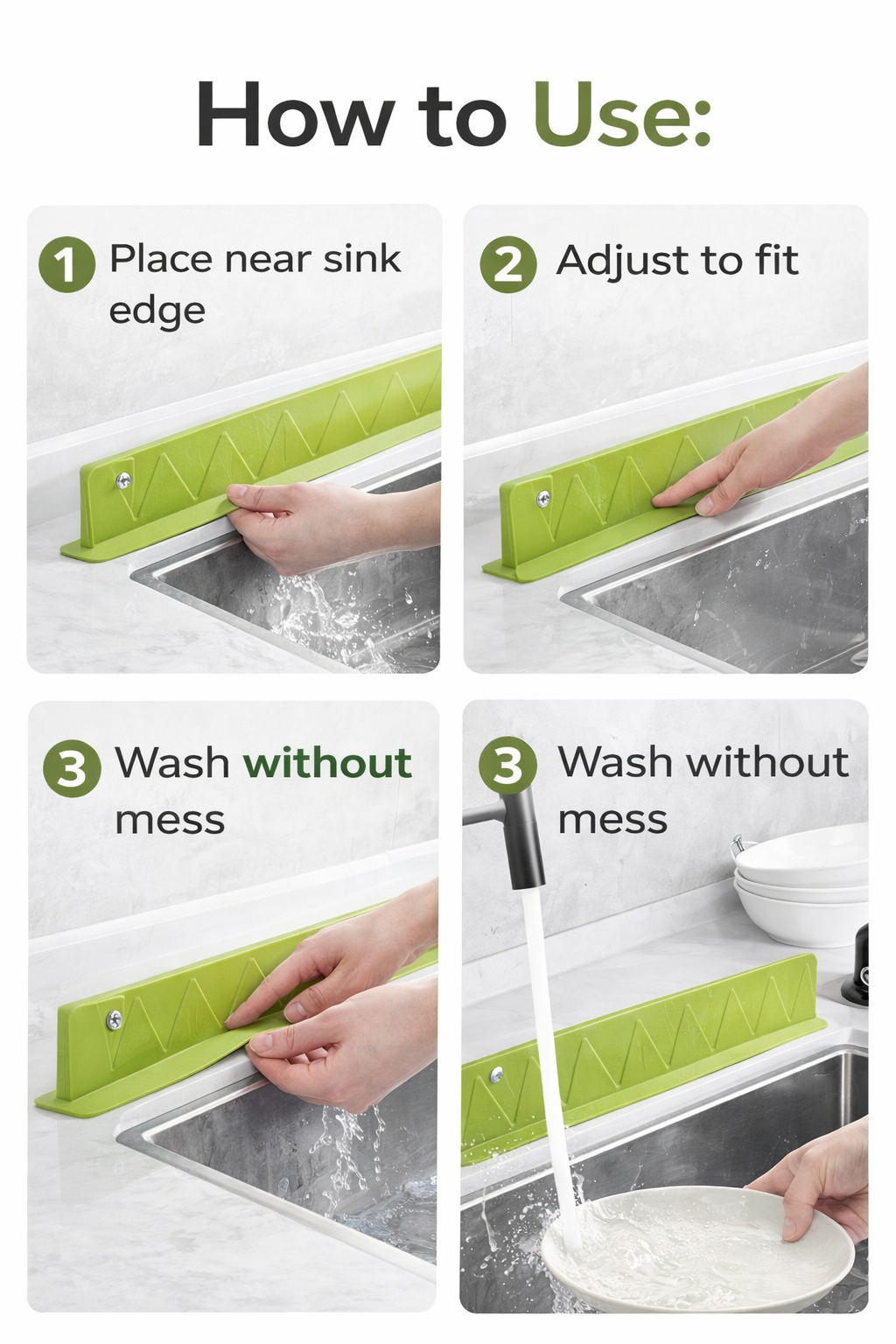 How to Use:

1 Place near sink edge

2 Adjust to fit

3 Wash without mess

3 Wash without mess